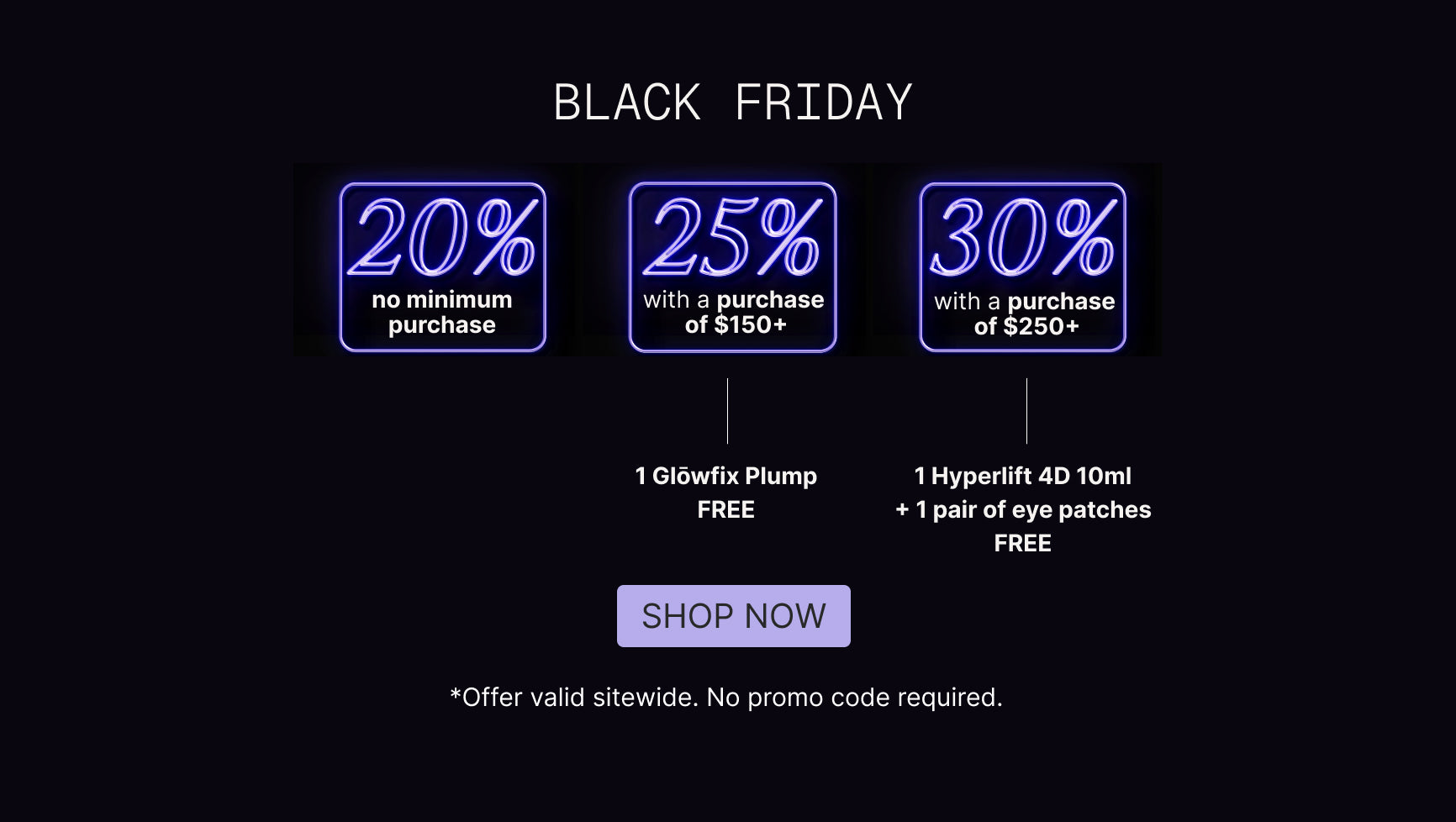 BLACK FRIDAY

20%
no minimum
purchase

25%
with a purchase
of $150+

1 Glōwfix Plump
FREE

30%
with a purchase
of $250+

1 Hyperlift 4D 10ml
+ 1 pair of eye patches
FREE

SHOP NOW

*Offer valid sitewide. No promo code required.